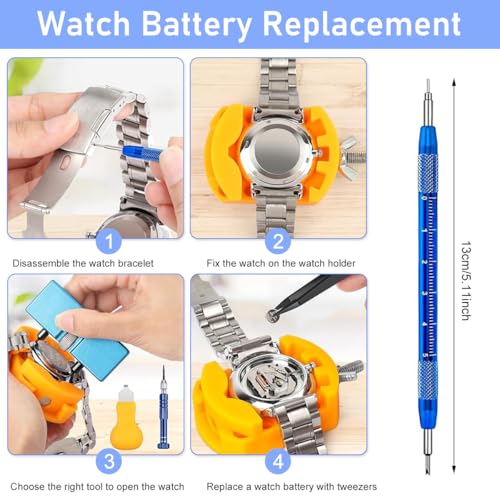 Watch Battery Replacement

1

Disassemble the watch bracelet

2

Fix the watch on the watch holder

3

Choose the right tool to open the watch

4

Replace a watch battery with tweezers

0 1 2 3 4 5

13cm/5.11inch